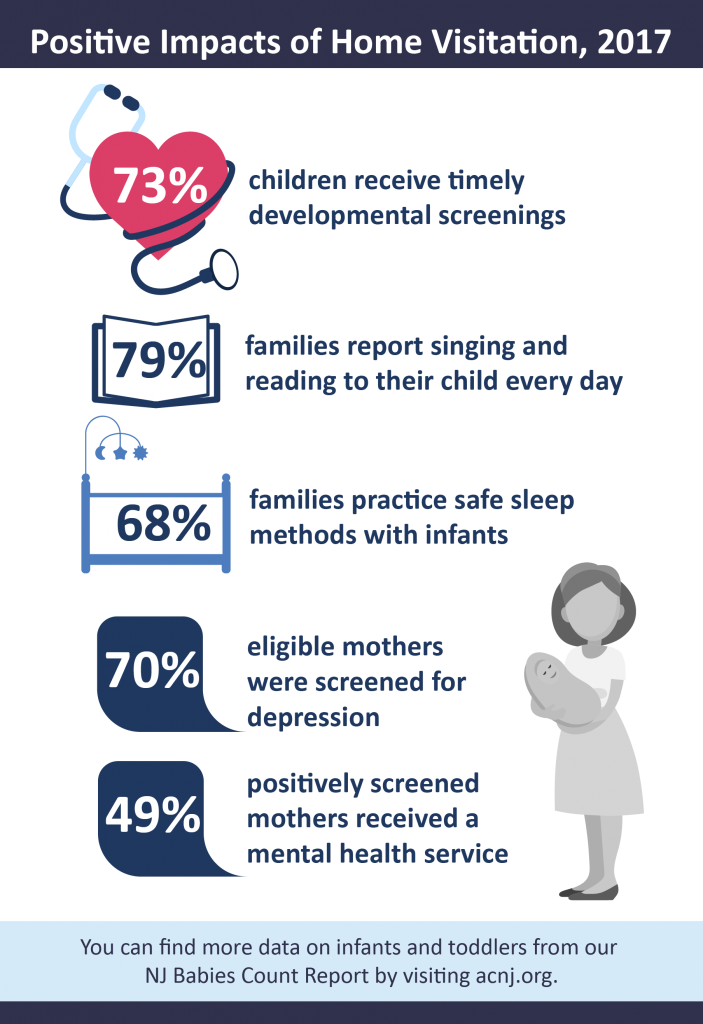 Positive Impacts of Home Visitation, 2017

73% children receive timely developmental screenings

79% families report singing and reading to their child every day

68% families practice safe sleep methods with infants

70% eligible mothers were screened for depression

49% positively screened mothers received a mental health service

You can find more data on infants and toddlers from our NJ Babies Count Report by visiting acnj.org.