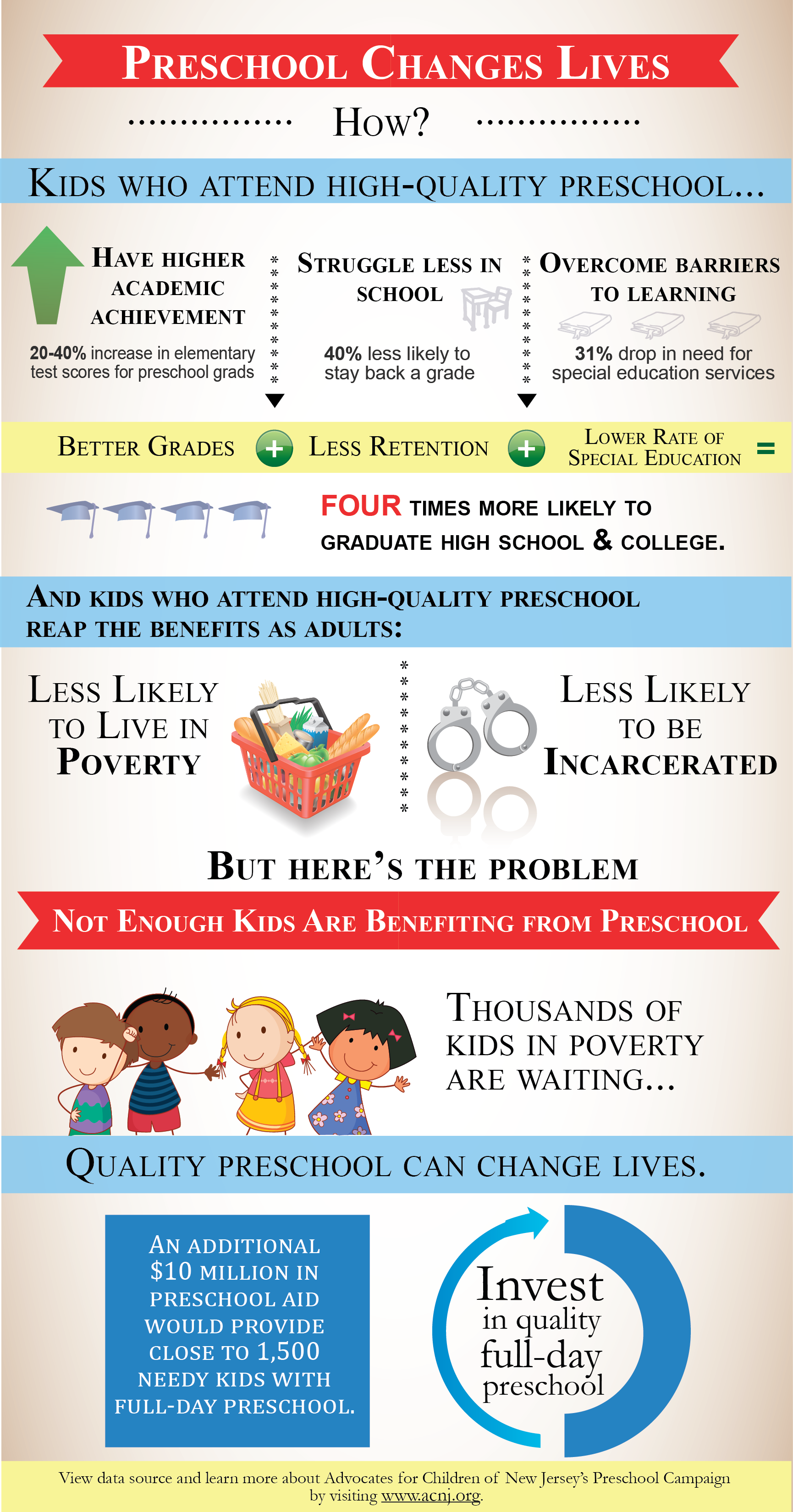 PRESCHOOL CHANGES LIVES

How?

KIDS WHO ATTEND HIGH-QUALITY PRESCHOOL...

HAVE HIGHER ACADEMIC ACHIEVEMENT

20-40% increase in elementary test scores for preschool grads

STRUGGLE LESS IN SCHOOL

40% less likely to stay back a grade

OVERCOME BARRIERS TO LEARNING

31% drop in need for special education services

BETTER GRADES + LESS RETENTION + LOWER RATE OF SPECIAL EDUCATION =

FOUR TIMES MORE LIKELY TO GRADUATE HIGH SCHOOL & COLLEGE.

AND KIDS WHO ATTEND HIGH-QUALITY PRESCHOOL REAP THE BENEFITS AS ADULTS:

LESS LIKELY TO LIVE IN POVERTY

LESS LIKELY TO BE INCARCERATED

BUT HERE'S THE PROBLEM

NOT ENOUGH KIDS ARE BENEFITING FROM PRESCHOOL

THOUSANDS OF KIDS IN POVERTY ARE WAITING...

QUALITY PRESCHOOL CAN CHANGE LIVES.

AN ADDITIONAL $10 MILLION IN PRESCHOOL AID WOULD PROVIDE CLOSE TO 1,500 NEEDY KIDS WITH FULL-DAY PRESCHOOL.

Invest in quality full-day preschool

View data source and learn more about Advocates for Children of New Jersey's Preschool Campaign by visiting www.acnj.org.